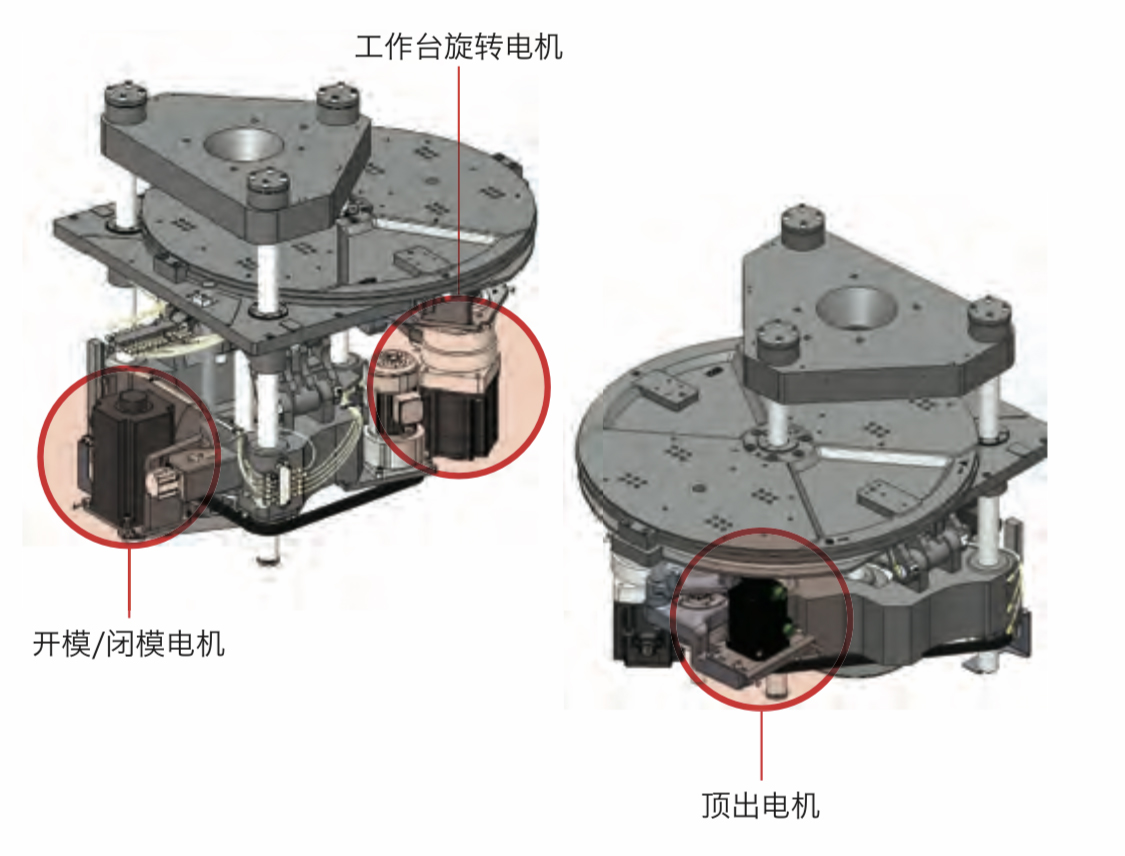 工作台旋转电机

开模/闭模电机

顶出电机